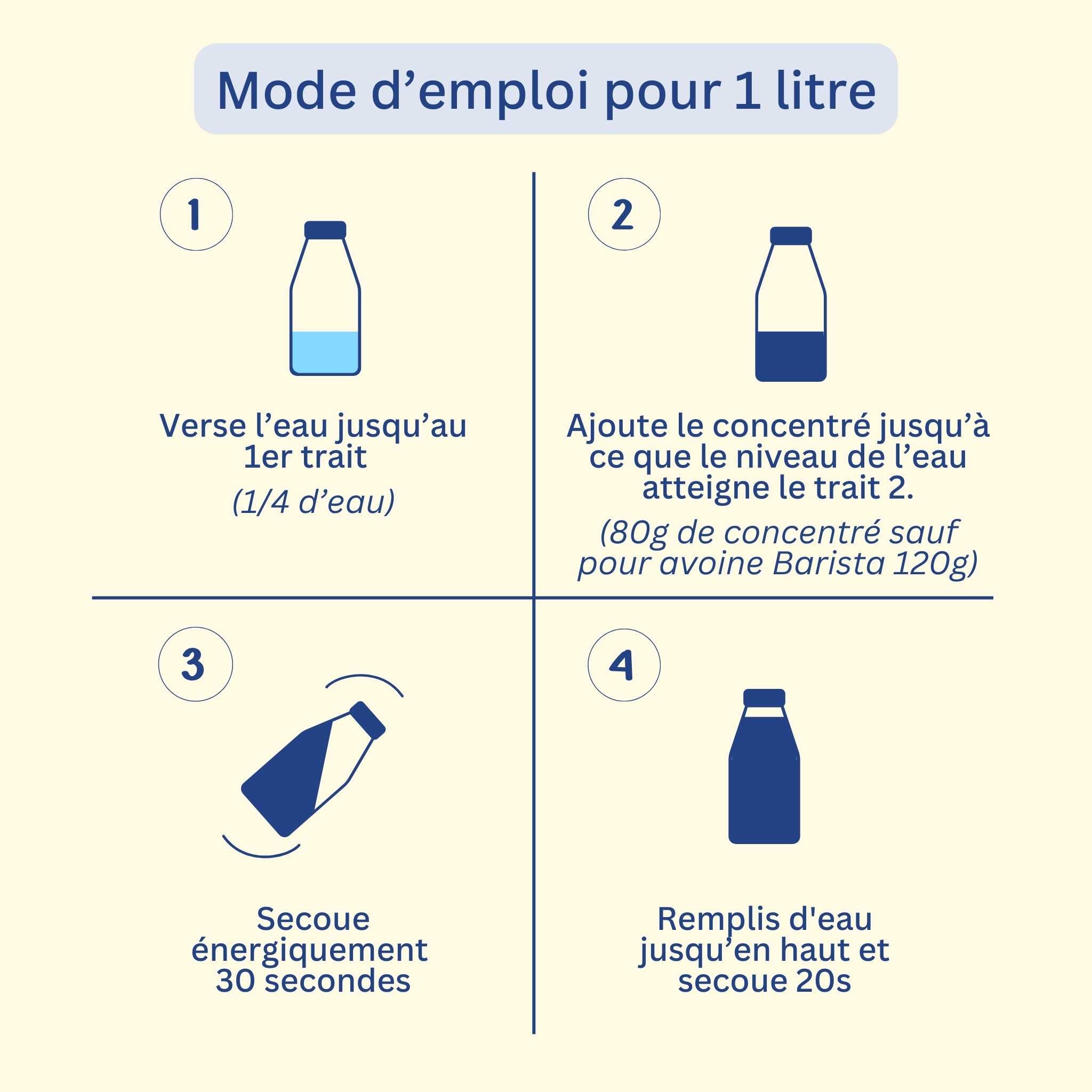 Mode d’emploi pour 1 litre

1

Verse l’eau jusqu’au 1er trait
(1/4 d’eau)

2

Ajoute le concentré jusqu’à ce que le niveau de l’eau atteigne le trait 2.
(80g de concentré sauf pour avoine Barista 120g)

3

Secoue énergiquement 30 secondes

4

Remplis d'eau jusqu’en haut et secoue 20s